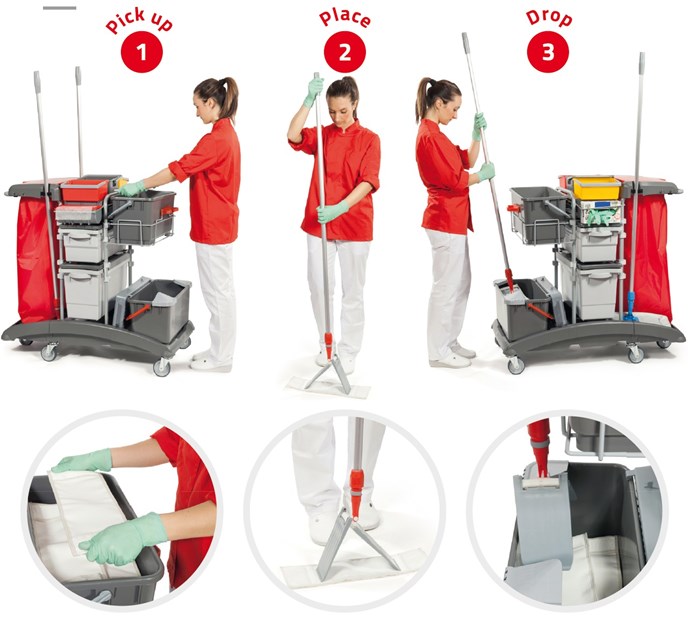 Pick up
1

Place
2

Drop
3